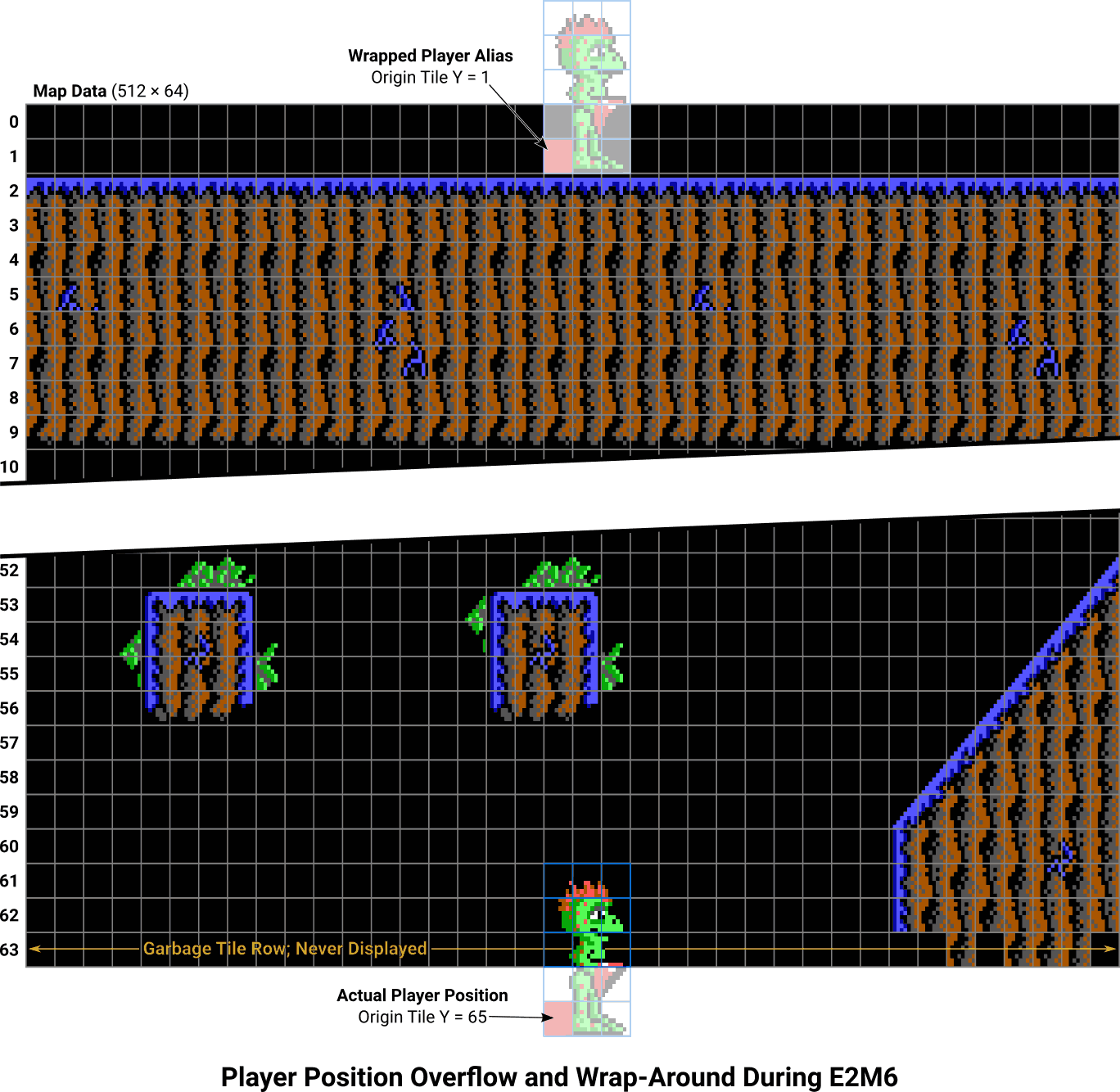 Wrapped Player Alias
Origin Tile Y = 1

Map Data (512 × 64)

0
1
2
3
4
5
6
7
8
9
10

52
53
54
55
56
57
58
59
60
61
62
63

Garbage Tile Row; Never Displayed

Actual Player Position
Origin Tile Y = 65

Player Position Overflow and Wrap-Around During E2M6